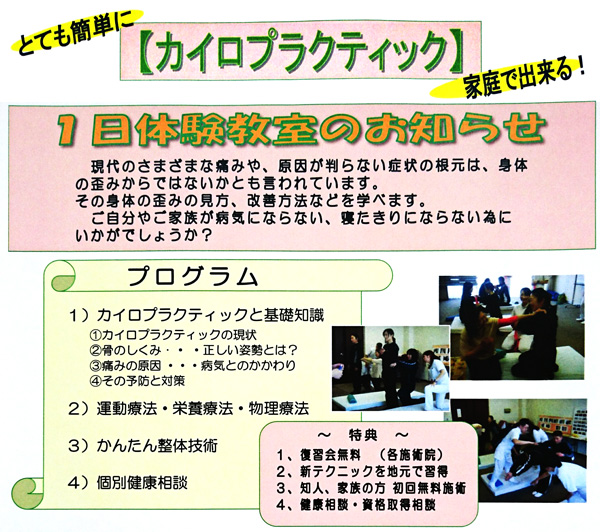 とても簡単に

【カイロプラクティック】

家庭で出来る！

1日体験教室のお知らせ

現代のさまざまな痛みや、原因が判らない症状の根元は、身体の歪みからではないかとも言われています。
その身体の歪みの見方、改善方法などを学べます。
ご自分やご家族が病気にならない、寝たきりにならない為にいかがでしょうか？

プログラム

1）カイロプラクティックと基礎知識
①カイロプラクティックの現状
②骨のしくみ・・・正しい姿勢とは？
③痛みの原因・・・病気とのかかわり
④その予防と対策

2）運動療法・栄養療法・物理療法

3）かんたん整体技術

4）個別健康相談

～　特典　～
1、復習会無料　（各施術院）
2、新テクニックを地元で習得
3、知人、家族の方 初回無料施術
4、健康相談・資格取得相談